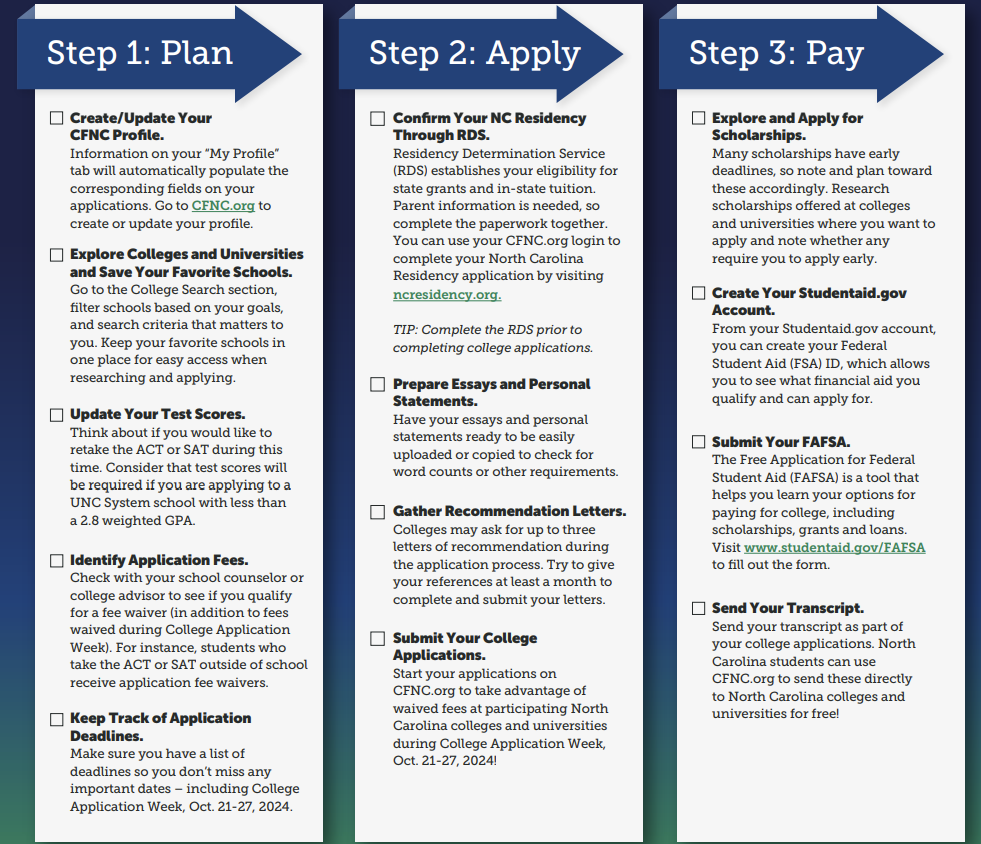 Step 1: Plan

☐ Create/Update Your CFNC Profile.
Information on your "My Profile" tab will automatically populate the corresponding fields on your applications. Go to CFNC.org to create or update your profile.

☐ Explore Colleges and Universities and Save Your Favorite Schools.
Go to the College Search section, filter schools based on your goals, and search criteria that matters to you. Keep your favorite schools in one place for easy access when researching and applying.

☐ Update Your Test Scores.
Think about if you would like to retake the ACT or SAT during this time. Consider that test scores will be required if you are applying to a UNC System school with less than a 2.8 weighted GPA.

☐ Identify Application Fees.
Check with your school counselor or college advisor to see if you qualify for a fee waiver (in addition to fees waived during College Application Week). For instance, students who take the ACT or SAT outside of school receive application fee waivers.

☐ Keep Track of Application Deadlines.
Make sure you have a list of deadlines so you don't miss any important dates – including College Application Week, Oct. 21-27, 2024.

Step 2: Apply

☐ Confirm Your NC Residency Through RDS.
Residency Determination Service (RDS) establishes your eligibility for state grants and in-state tuition. Parent information is needed, so complete the paperwork together. You can use your CFNC.org login to complete your North Carolina Residency application by visiting ncresidency.org.

TIP: Complete the RDS prior to completing college applications.

☐ Prepare Essays and Personal Statements.
Have your essays and personal statements ready to be easily uploaded or copied to check for word counts or other requirements.

☐ Gather Recommendation Letters.
Colleges may ask for up to three letters of recommendation during the application process. Try to give your references at least a month to complete and submit your letters.

☐ Submit Your College Applications.
Start your applications on CFNC.org to take advantage of waived fees at participating North Carolina colleges and universities during College Application Week, Oct. 21-27, 2024!

Step 3: Pay

☐ Explore and Apply for Scholarships.
Many scholarships have early deadlines, so note and plan toward these accordingly. Research scholarships offered at colleges and universities where you want to apply and note whether any require you to apply early.

☐ Create Your Studentaid.gov Account.
From your Studentaid.gov account, you can create your Federal Student Aid (FSA) ID, which allows you to see what financial aid you qualify and can apply for.

☐ Submit Your FAFSA.
The Free Application for Federal Student Aid (FAFSA) is a tool that helps you learn your options for paying for college, including scholarships, grants and loans. Visit www.studentaid.gov/FAFSA to fill out the form.

☐ Send Your Transcript.
Send your transcript as part of your college applications. North Carolina students can use CFNC.org to send these directly to North Carolina colleges and universities for free!